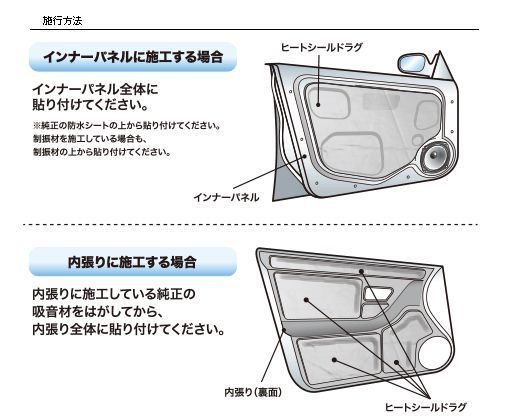 施行方法

インナーパネルに施工する場合

インナーパネル全体に貼り付けてください。

※純正の防水シートの上から貼り付けてください。
制振材を施工している場合も、
制振材の上から貼り付けてください。

ヒートシールドラグ

インナーパネル

内張りに施工する場合

内張りに施工している純正の吸音材をはがしてから、内張り全体に貼り付けてください。

内張り（裏面）

ヒートシールドラグ