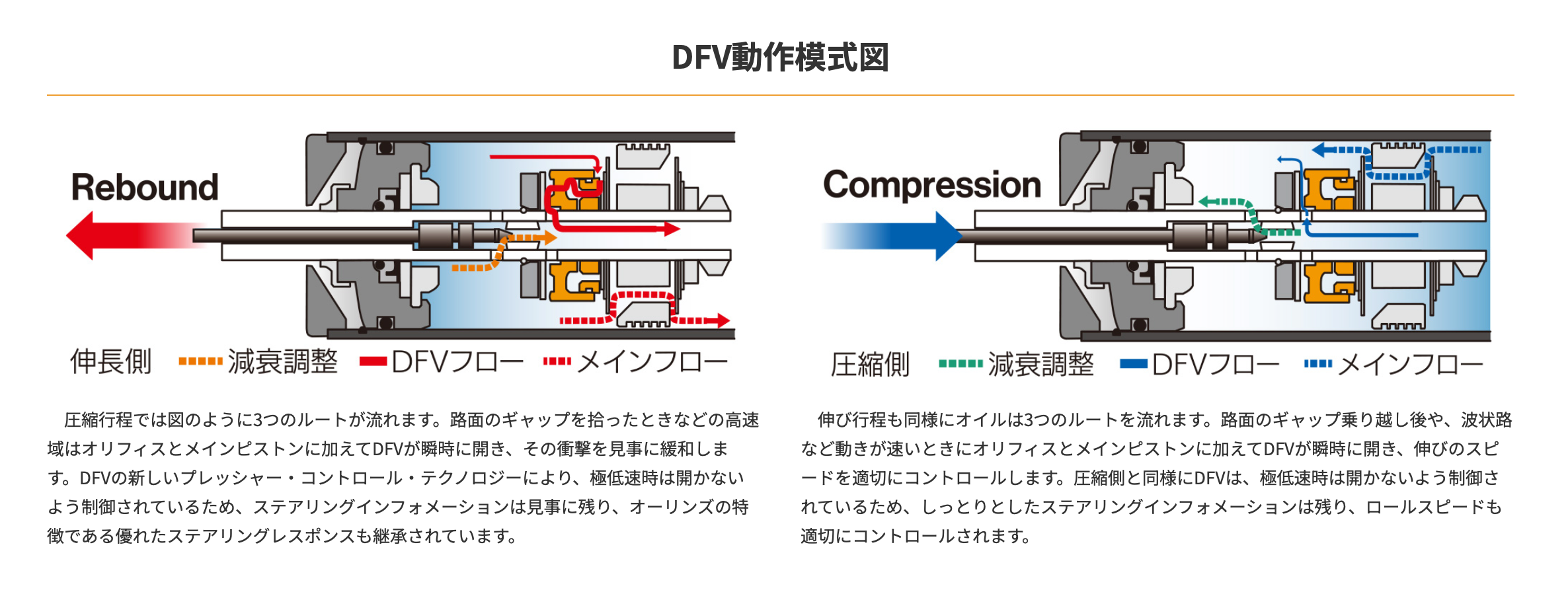 DFV動作模式図

Rebound

伸長側 減衰調整 DFVフロー メインフロー

圧縮行程では図のように3つのルートが流れます。路面のギャップを拾ったときなどの高速域はオリフィスとメインピストンに加えてDFVが瞬時に開き、その衝撃を見事に緩和します。DFVの新しいプレッシャー・コントロール・テクノロジーにより、極低速時は開かないよう制御されているため、ステアリングインフォメーションは見事に残り、オーリンズの特徴である優れたステアリングレスポンスも継承されています。

Compression

圧縮側 減衰調整 DFVフロー メインフロー

伸び行程も同様にオイルは3つのルートを流れます。路面のギャップ乗り越し後や、波状路など動きが速いときにオリフィスとメインピストンに加えてDFVが瞬時に開き、伸びのスピードを適切にコントロールします。圧縮側と同様にDFVは、極低速時は開かないよう制御されているため、しっとりとしたステアリングインフォメーションは残り、ロールスピードも適切にコントロールされます。