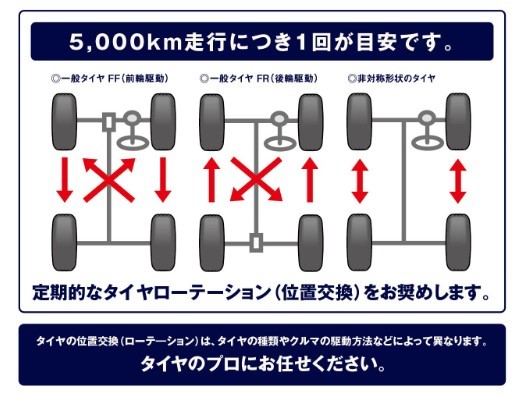 5,000km走行につき1回が目安です。

◎一般タイヤ FF（前輪駆動）

◎一般タイヤ FR（後輪駆動）

◎非対称形状のタイヤ

定期的なタイヤローテーション（位置交換）をお奨めします。

タイヤの位置交換（ローテーション）は、タイヤの種類やクルマの駆動方法などによって異なります。

タイヤのプロにお任せください。